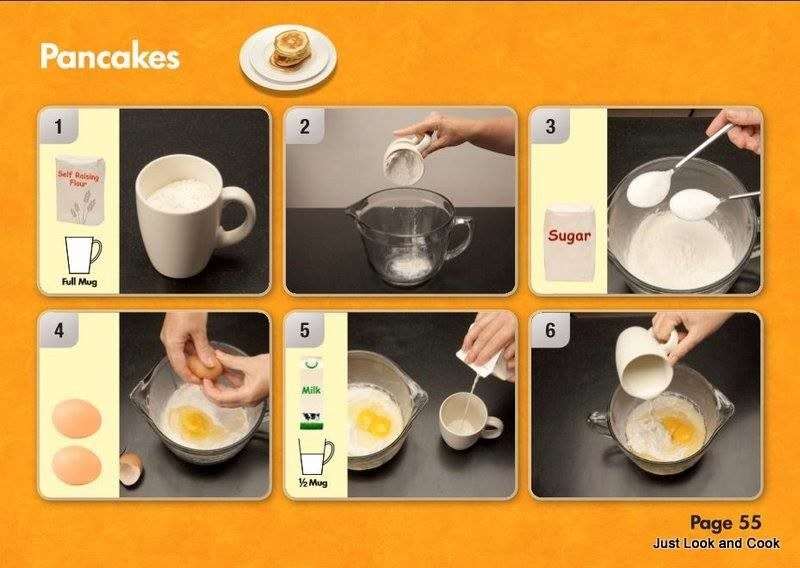 Pancakes

1

Self Raising Flour

Full Mug

2

3

Sugar

4

5

Milk

½ Mug

6

Page 55
Just Look and Cook